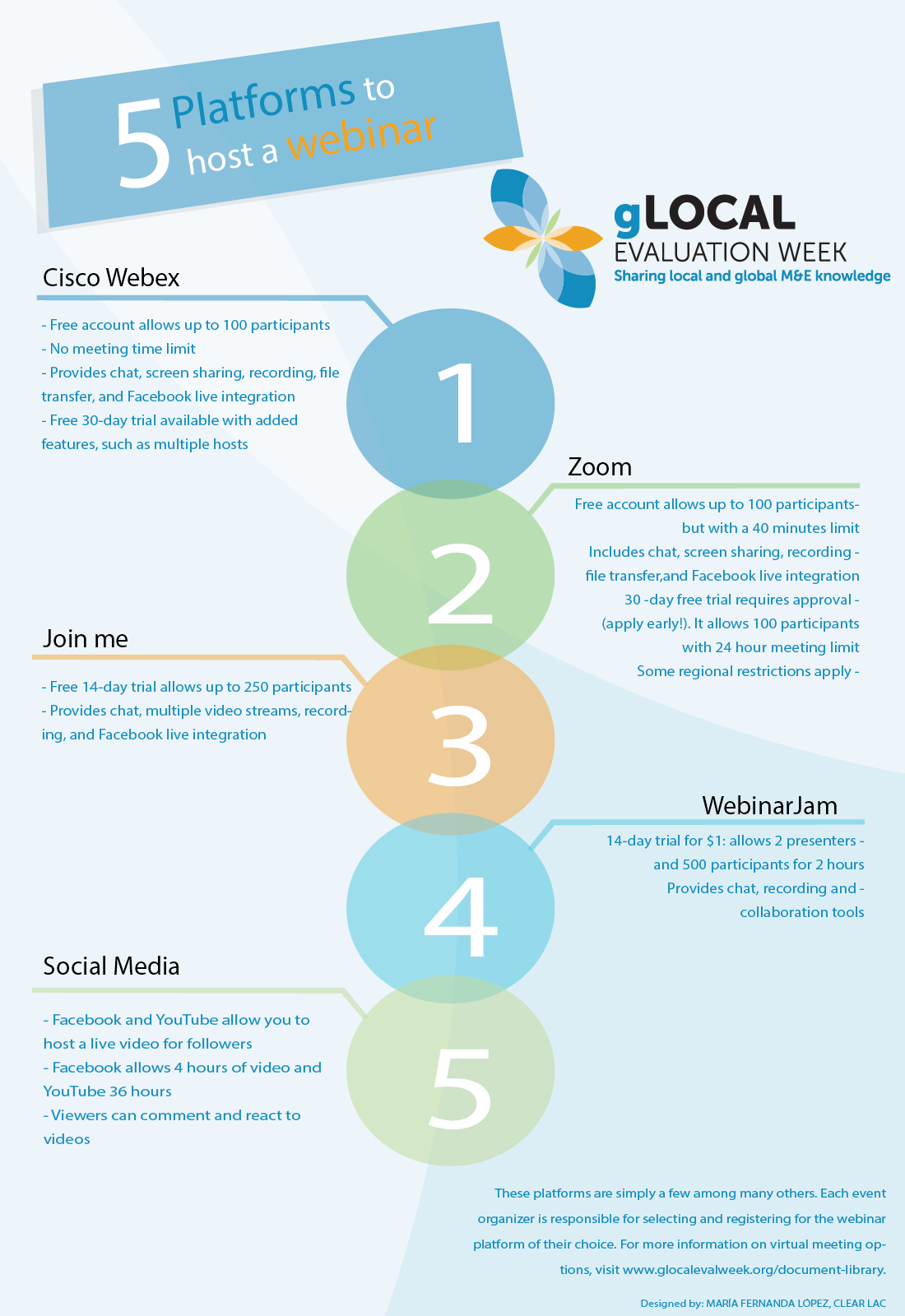 5 Platforms to host a webinar

gLOCAL
EVALUATION WEEK
Sharing local and global M&E knowledge

Cisco Webex

- Free account allows up to 100 participants
- No meeting time limit
- Provides chat, screen sharing, recording, file transfer, and Facebook live integration
- Free 30-day trial available with added features, such as multiple hosts

1

Zoom

Free account allows up to 100 participants- but with a 40 minutes limit
Includes chat, screen sharing, recording - file transfer,and Facebook live integration
30 -day free trial requires approval - (apply early!). It allows 100 participants with 24 hour meeting limit
Some regional restrictions apply -

2

Join me

- Free 14-day trial allows up to 250 participants
- Provides chat, multiple video streams, recording, and Facebook live integration

3

WebinarJam

14-day trial for $1: allows 2 presenters - and 500 participants for 2 hours
Provides chat, recording and - collaboration tools

4

Social Media

- Facebook and YouTube allow you to host a live video for followers
- Facebook allows 4 hours of video and YouTube 36 hours
- Viewers can comment and react to videos

5

These platforms are simply a few among many others. Each event organizer is responsible for selecting and registering for the webinar platform of their choice. For more information on virtual meeting options, visit www.glocalevalweek.org/document-library.

Designed by: MARÍA FERNANDA LÓPEZ, CLEAR LAC